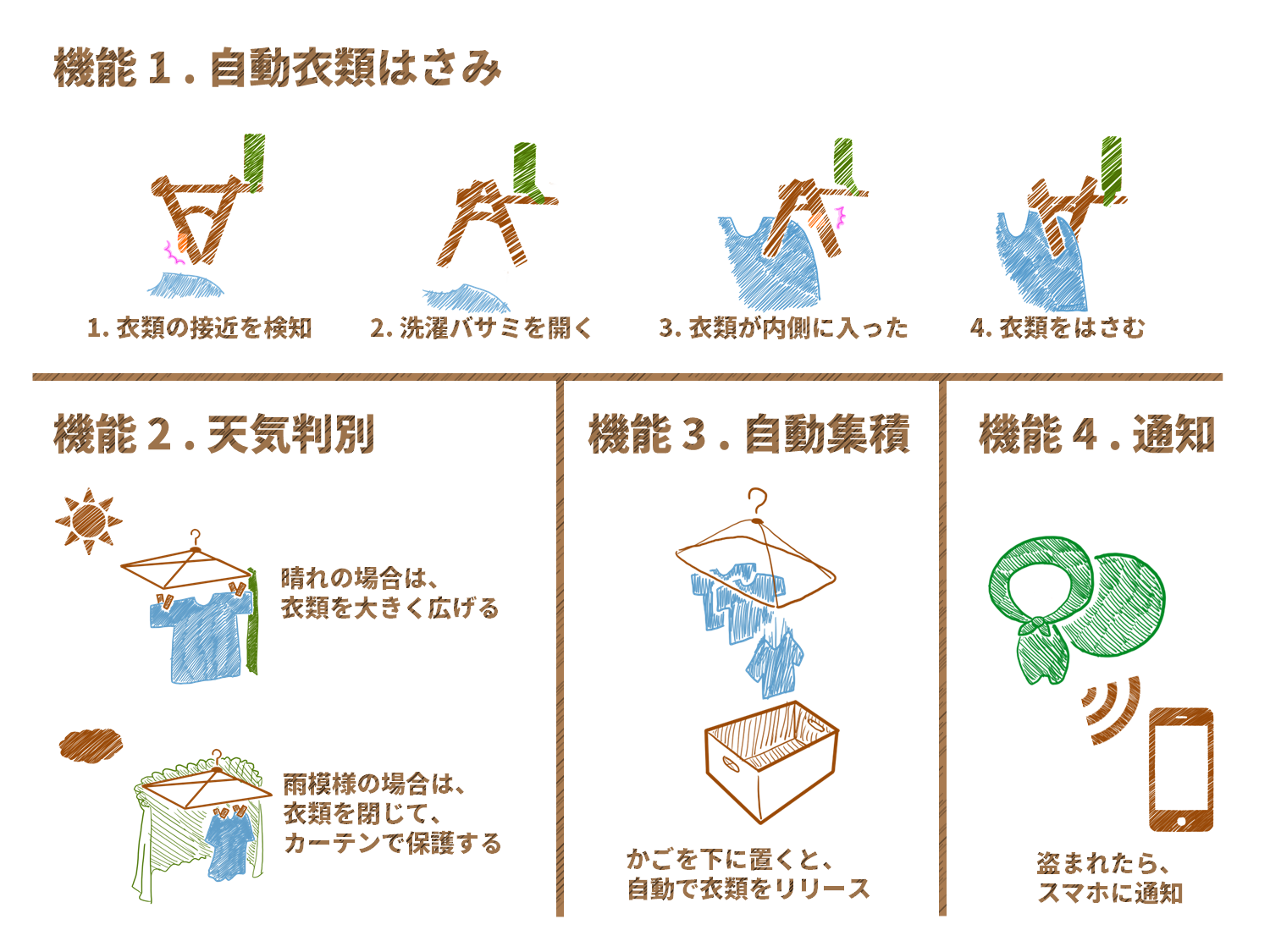 機能 1 . 自動衣類はさみ

1. 衣類の接近を検知

2. 洗濯バサミを開く

3. 衣類が内側に入った

4. 衣類をはさむ

機能 2 . 天気判別

晴れの場合は、
衣類を大きく広げる

雨模様の場合は、
衣類を閉じて、
カーテンで保護する

機能 3 . 自動集積

かごを下に置くと、
自動で衣類をリリース

機能 4 . 通知

盗まれたら、
スマホに通知