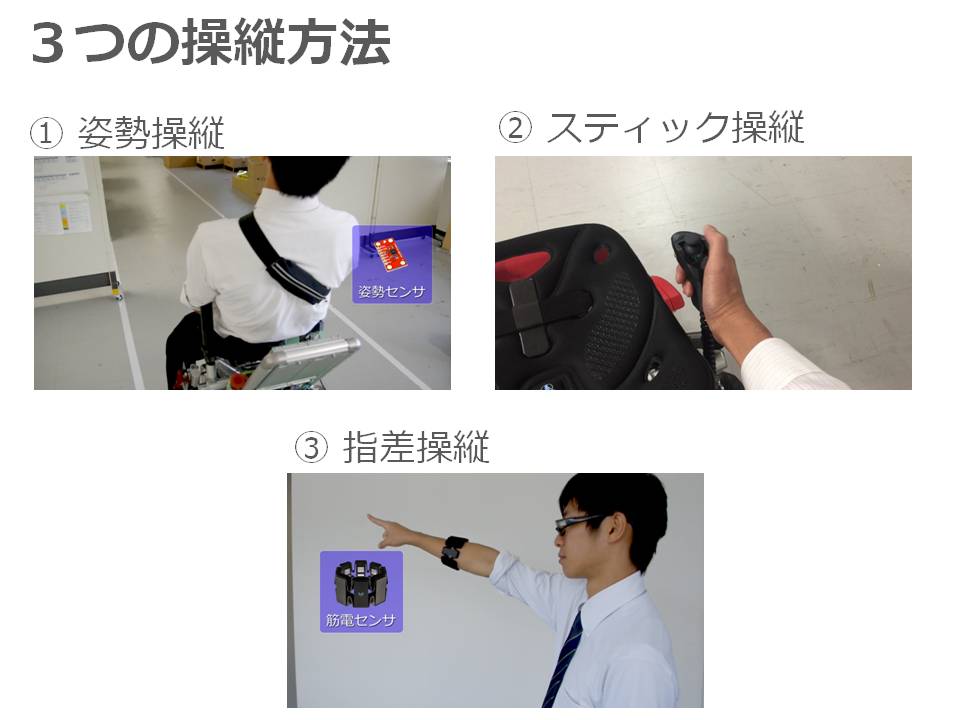 ３つの操縦方法

① 姿勢操縦

姿勢センサ

② スティック操縦

③ 指差操縦

筋電センサ