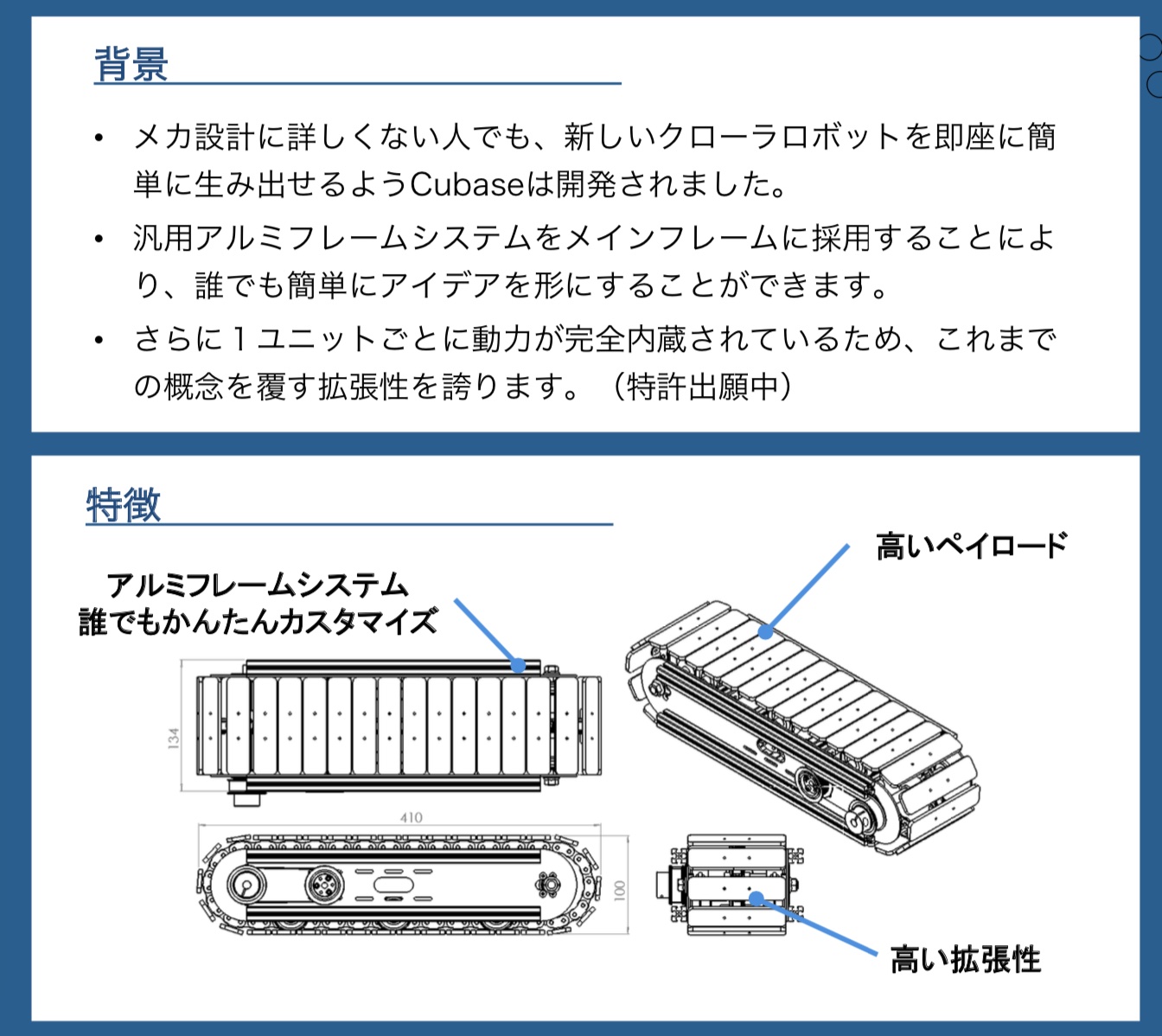 背景

• メカ設計に詳しくない人でも、新しいクローラロボットを即座に簡単に生み出せるようCubaseは開発されました。

• 汎用アルミフレームシステムをメインフレームに採用することにより、誰でも簡単にアイデアを形にすることができます。

• さらに１ユニットごとに動力が完全内蔵されているため、これまでの概念を覆す拡張性を誇ります。（特許出願中）

特徴

アルミフレームシステム
誰でもかんたんカスタマイズ

高いペイロード

134

410

100

高い拡張性