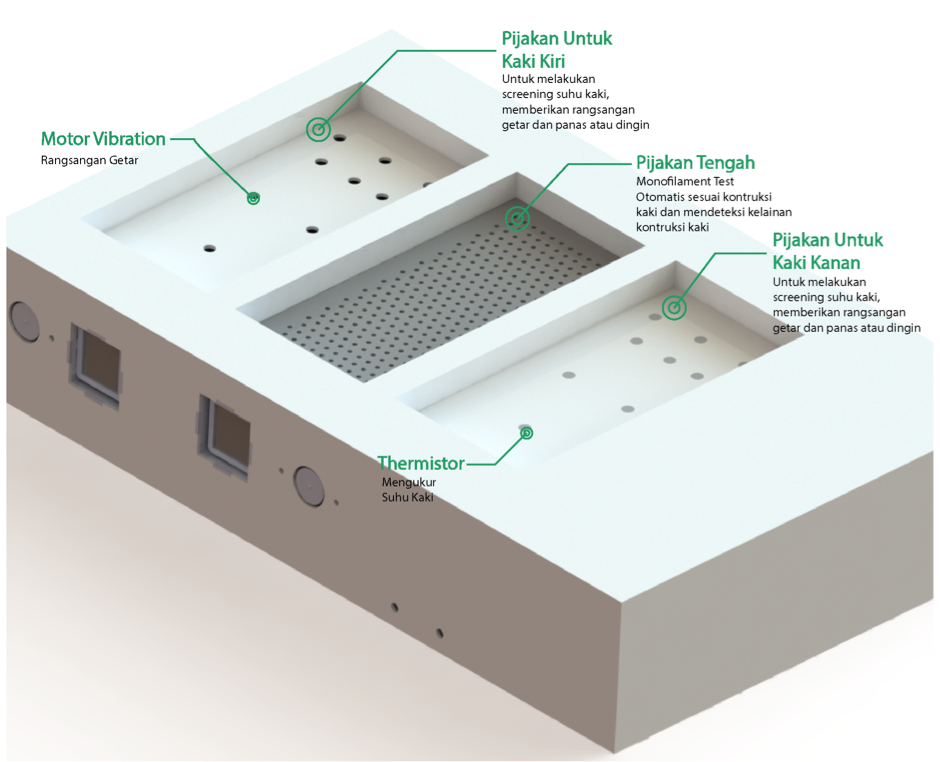 Pijakan Untuk Kaki Kiri
Untuk melakukan screening suhu kaki, memberikan rangsangan getar dan panas atau dingin

Motor Vibration
Rangsangan Getar

Pijakan Tengah
Monofilament Test Otomatis sesuai kontruksi kaki dan mendeteksi kelainan kontruksi kaki

Pijakan Untuk Kaki Kanan
Untuk melakukan screening suhu kaki, memberikan rangsangan getar dan panas atau dingin

Thermistor
Mengukur Suhu Kaki