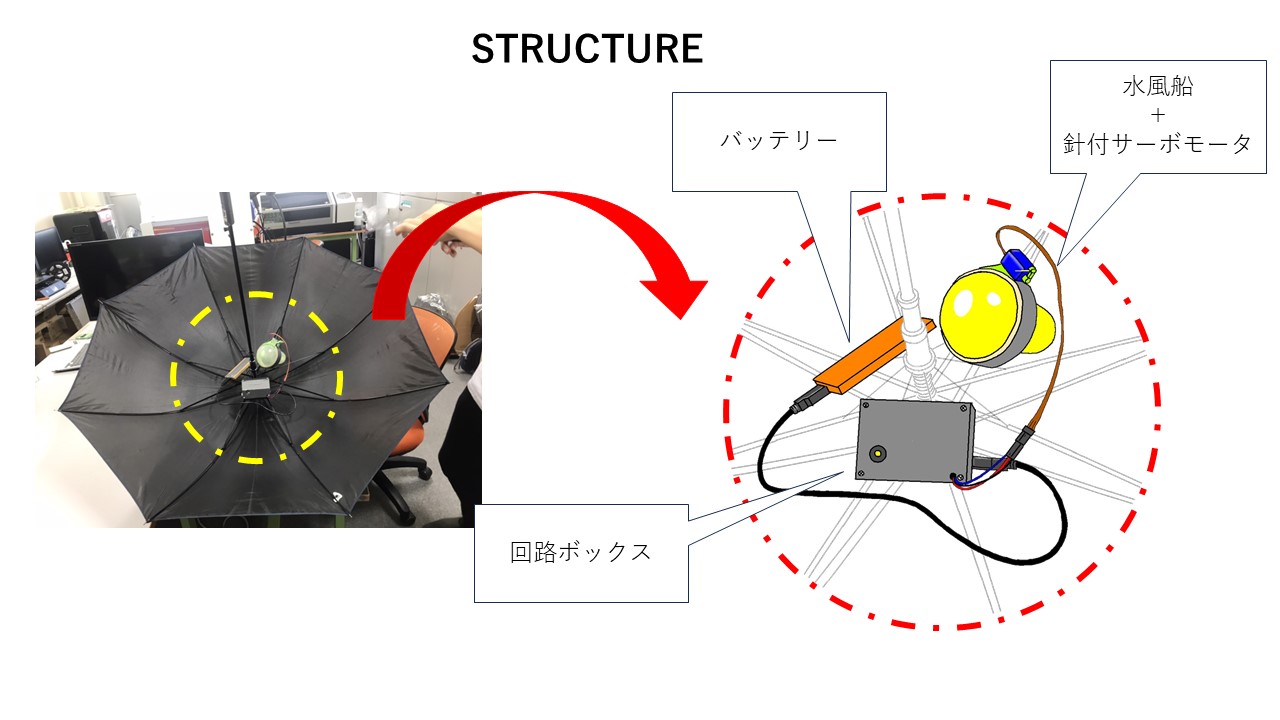 STRUCTURE

バッテリー

水風船
+
針付サーボモータ

回路ボックス