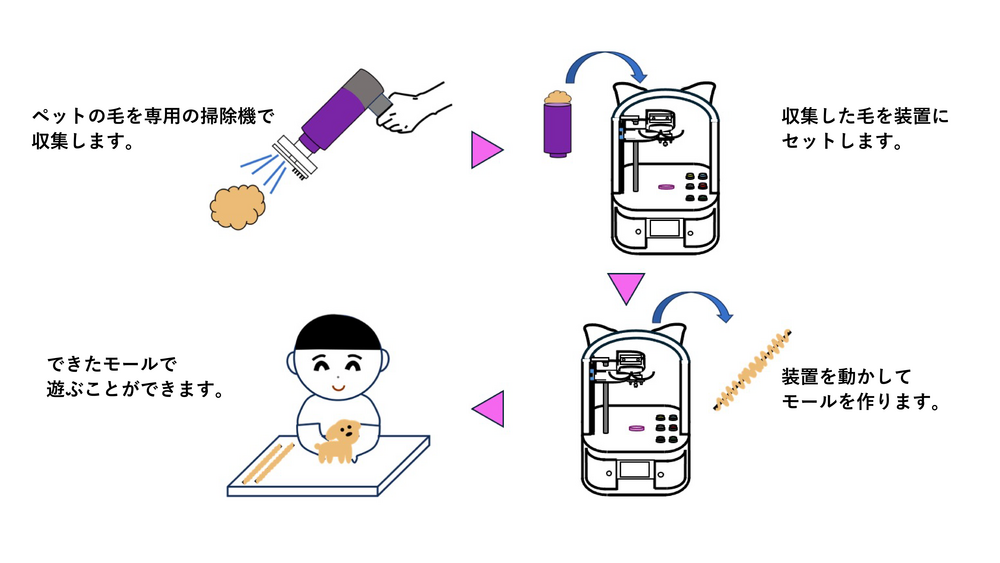 ペットの毛を専用の掃除機で収集します。

収集した毛を装置にセットします。

装置を動かしてモールを作ります。

できたモールで遊ぶことができます。