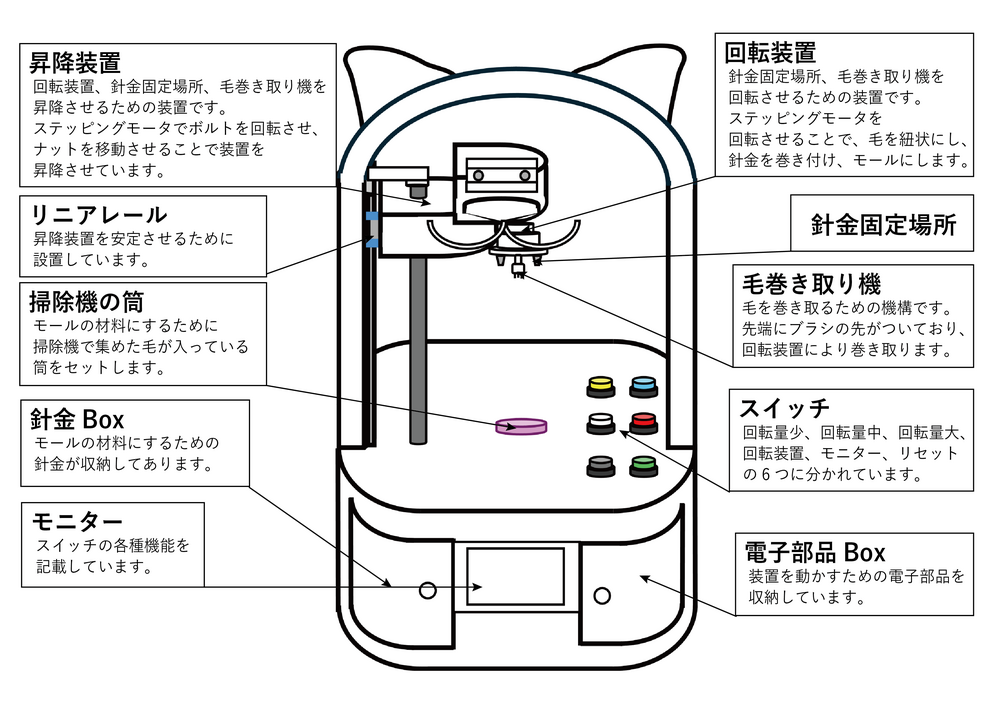 昇降装置
回転装置、針金固定場所、毛巻き取り機を昇降させるための装置です。
ステッピングモータでボルトを回転させ、ナットを移動させることで装置を昇降させています。

リニアレール
昇降装置を安定させるために設置しています。

掃除機の筒
モールの材料にするために掃除機で集めた毛が入っている筒をセットします。

針金 Box
モールの材料にするための針金が収納してあります。

モニター
スイッチの各種機能を記載しています。

回転装置
針金固定場所、毛巻き取り機を回転させるための装置です。
ステッピングモータを回転させることで、毛を紐状にし、針金を巻き付け、モールにします。

針金固定場所

毛巻き取り機
毛を巻き取るための機構です。
先端にブラシの先がついており、回転装置により巻き取ります。

スイッチ
回転量少、回転量中、回転量大、回転装置、モニター、リセットの６つに分かれています。

電子部品 Box
装置を動かすための電子部品を収納しています。